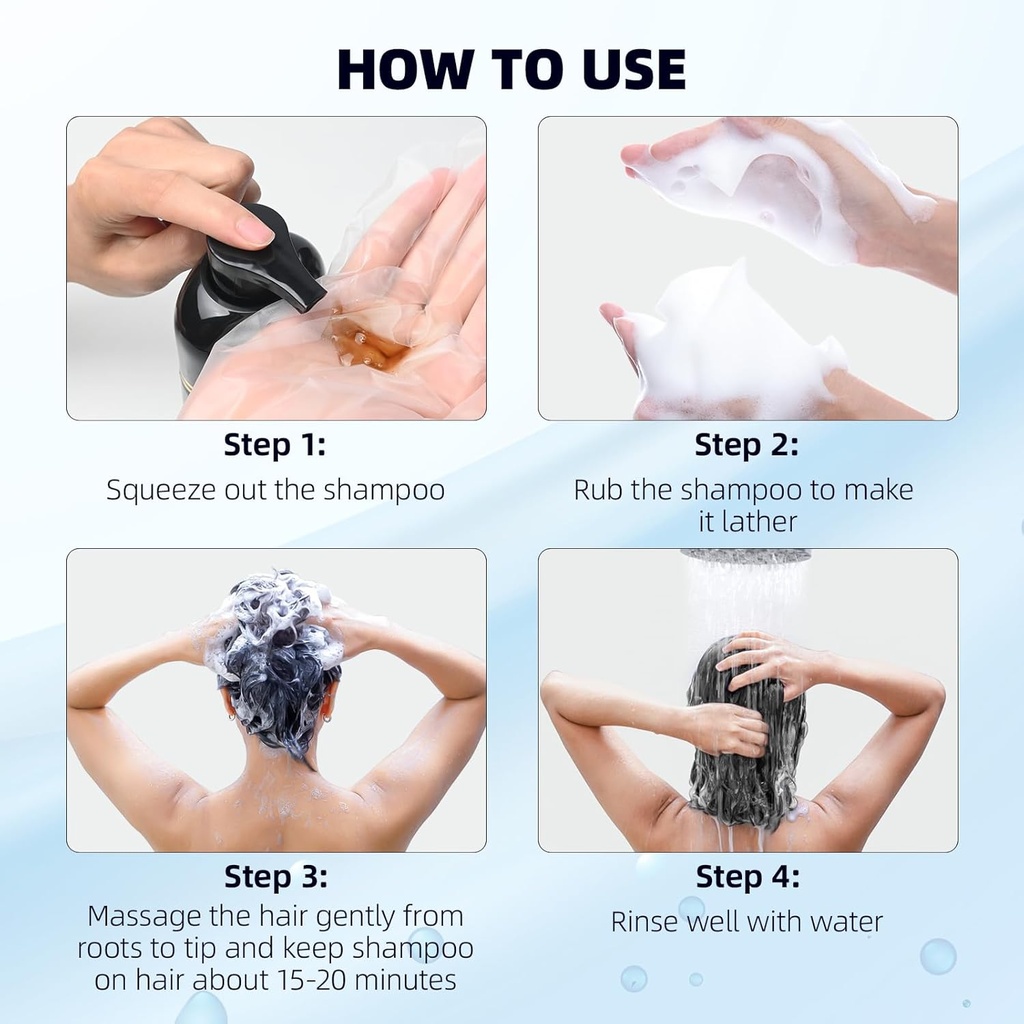 HOW TO USE

Step 1:
Squeeze out the shampoo

Step 2:
Rub the shampoo to make it lather

Step 3:
Massage the hair gently from roots to tip and keep shampoo on hair about 15-20 minutes

Step 4:
Rinse well with water